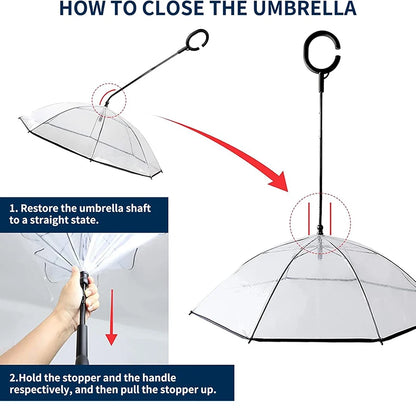 HOW TO CLOSE THE UMBRELLA

1. Restore the umbrella shaft to a straight state.

2.Hold the stopper and the handle respectively, and then pull the stopper up.